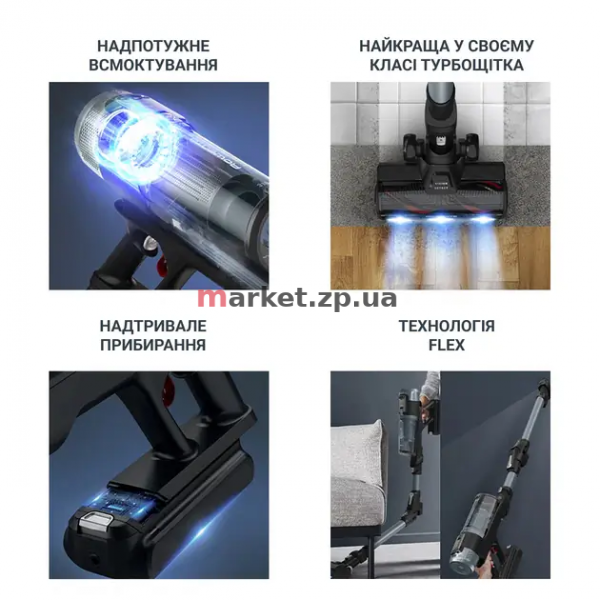 НАДПОТУЖНЕ ВСМОКТУВАННЯ

НАЙКРАЩА У СВОЄМУ КЛАСІ ТУРБОЩІТКА

market.zp.ua

НАДТРИВАЛЕ ПРИБИРАННЯ

ТЕХНОЛОГІЯ FLEX