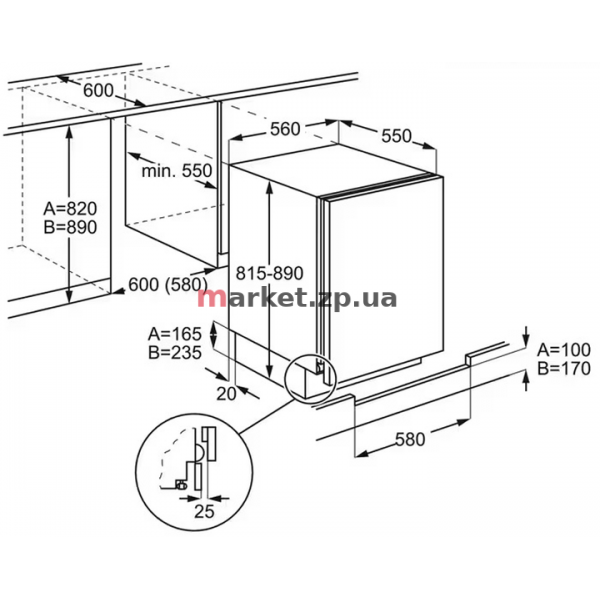 600
560
550
min. 550
A=820
B=890
815-890
600 (580)
market.zp.ua
A=165
B=235
20
A=100
B=170
580
25