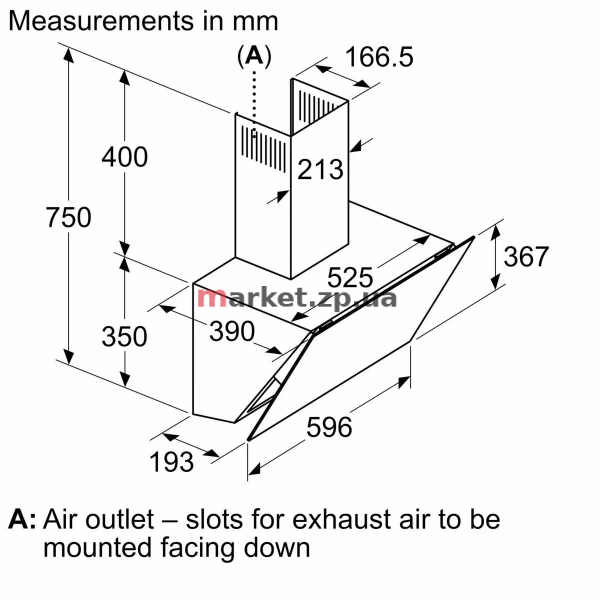 Measurements in mm

(A)

166.5

400

213

750

367

525

market.zp.ua

390

350

596

193

A: Air outlet – slots for exhaust air to be mounted facing down